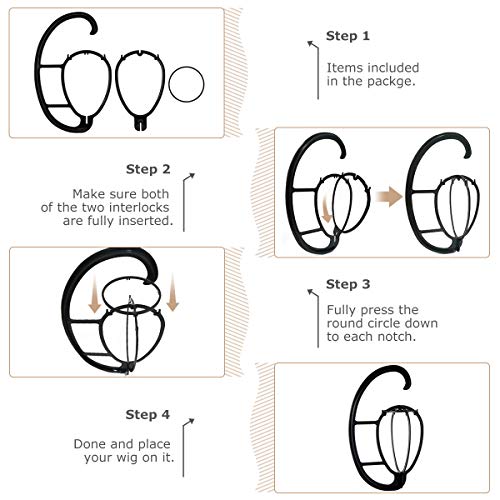 Step 1

Items included in the packge.

Step 2

Make sure both of the two interlocks are fully inserted.

Step 3

Fully press the round circle down to each notch.

Step 4

Done and place your wig on it.