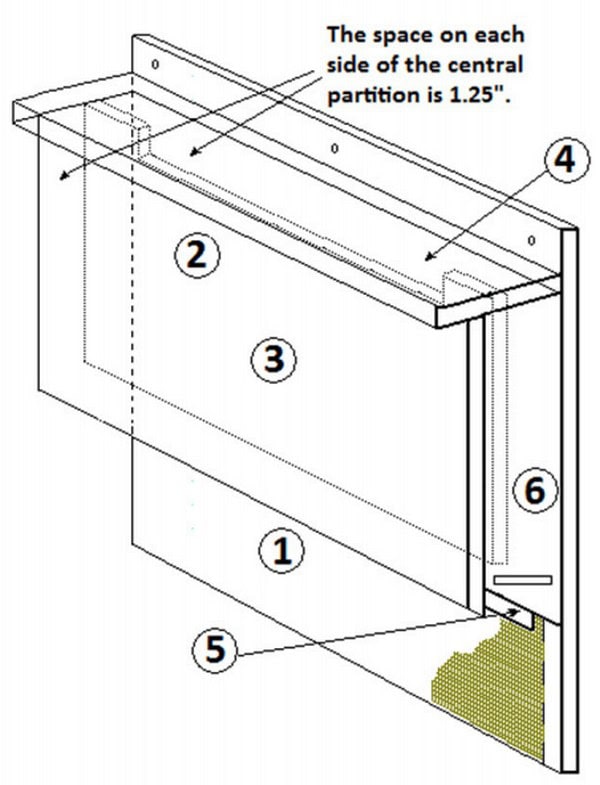 The space on each side of the central partition is 1.25".

4

2

3

6

1

5